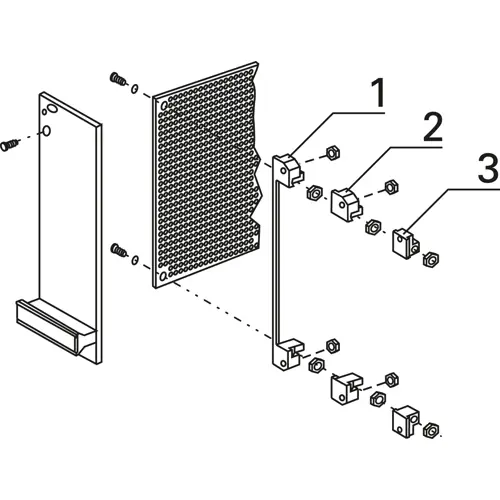 1
2
3